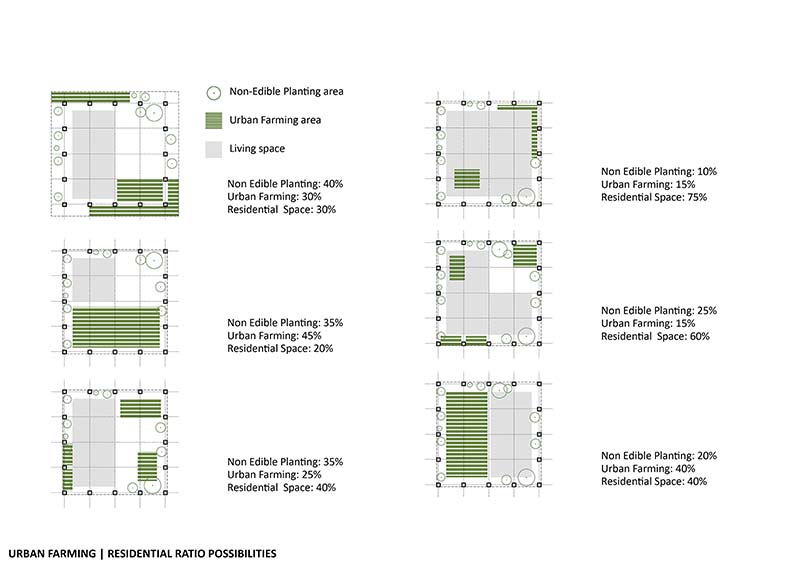 Non-Edible Planting area

Urban Farming area

Living space

Non Edible Planting: 40%
Urban Farming: 30%
Residential Space: 30%

Non Edible Planting: 35%
Urban Farming: 45%
Residential Space: 20%

Non Edible Planting: 35%
Urban Farming: 25%
Residential Space: 40%

Non Edible Planting: 10%
Urban Farming: 15%
Residential Space: 75%

Non Edible Planting: 25%
Urban Farming: 15%
Residential Space: 60%

Non Edible Planting: 20%
Urban Farming: 40%
Residential Space: 40%

URBAN FARMING | RESIDENTIAL RATIO POSSIBILITIES