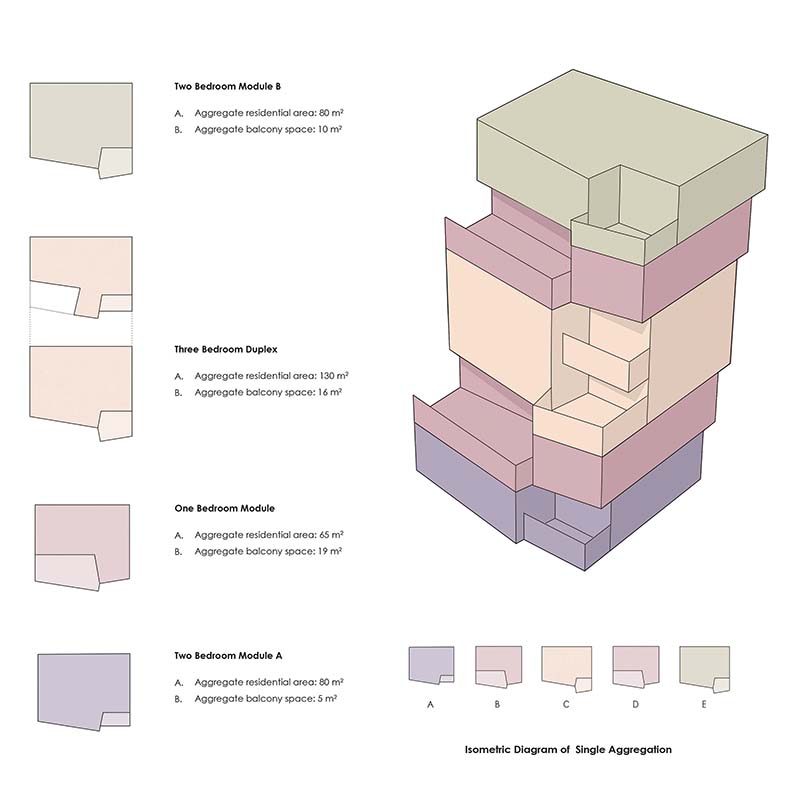 Two Bedroom Module B

A. Aggregate residential area: 80 m²
B. Aggregate balcony space: 10 m²

Three Bedroom Duplex

A. Aggregate residential area: 130 m²
B. Aggregate balcony space: 16 m²

One Bedroom Module

A. Aggregate residential area: 65 m²
B. Aggregate balcony space: 19 m²

Two Bedroom Module A

A. Aggregate residential area: 80 m²
B. Aggregate balcony space: 5 m²

A B C D E

Isometric Diagram of Single Aggregation